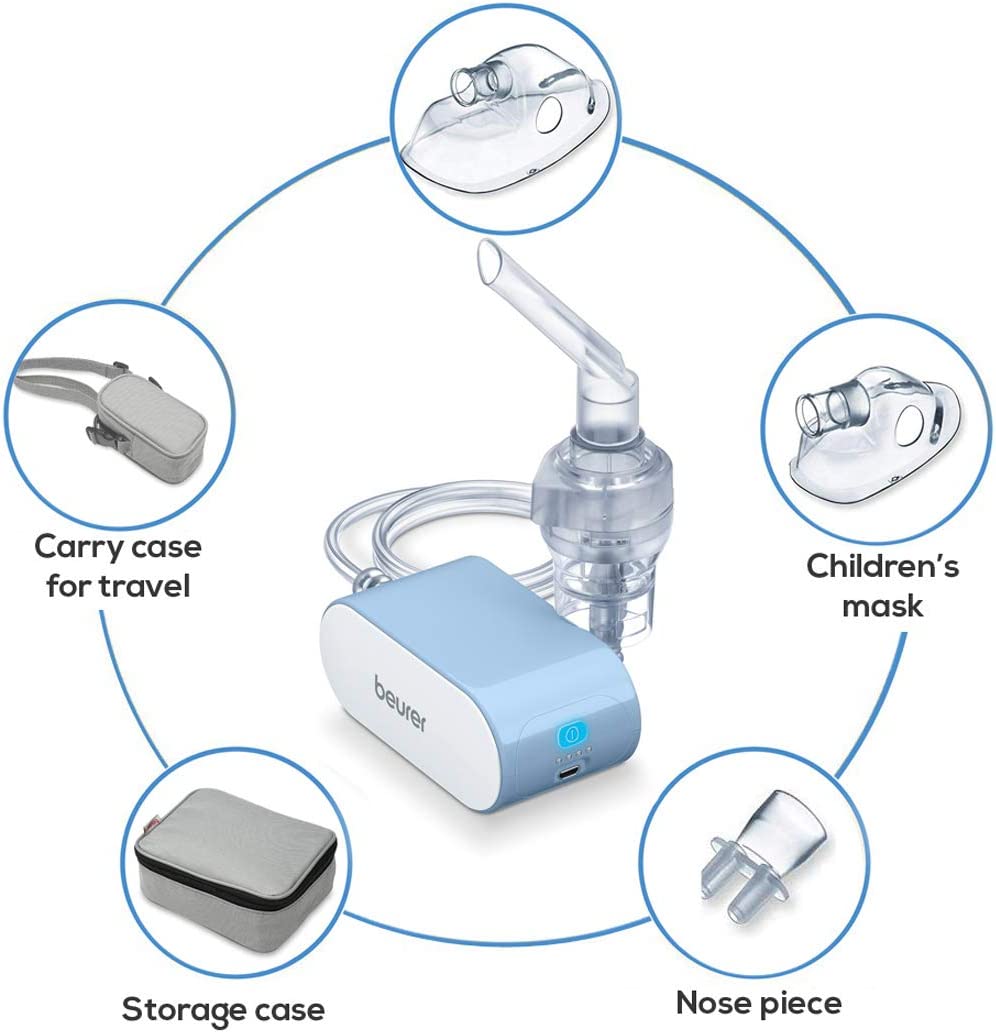 Carry case for travel

Children's mask

beurer

Storage case

Nose piece